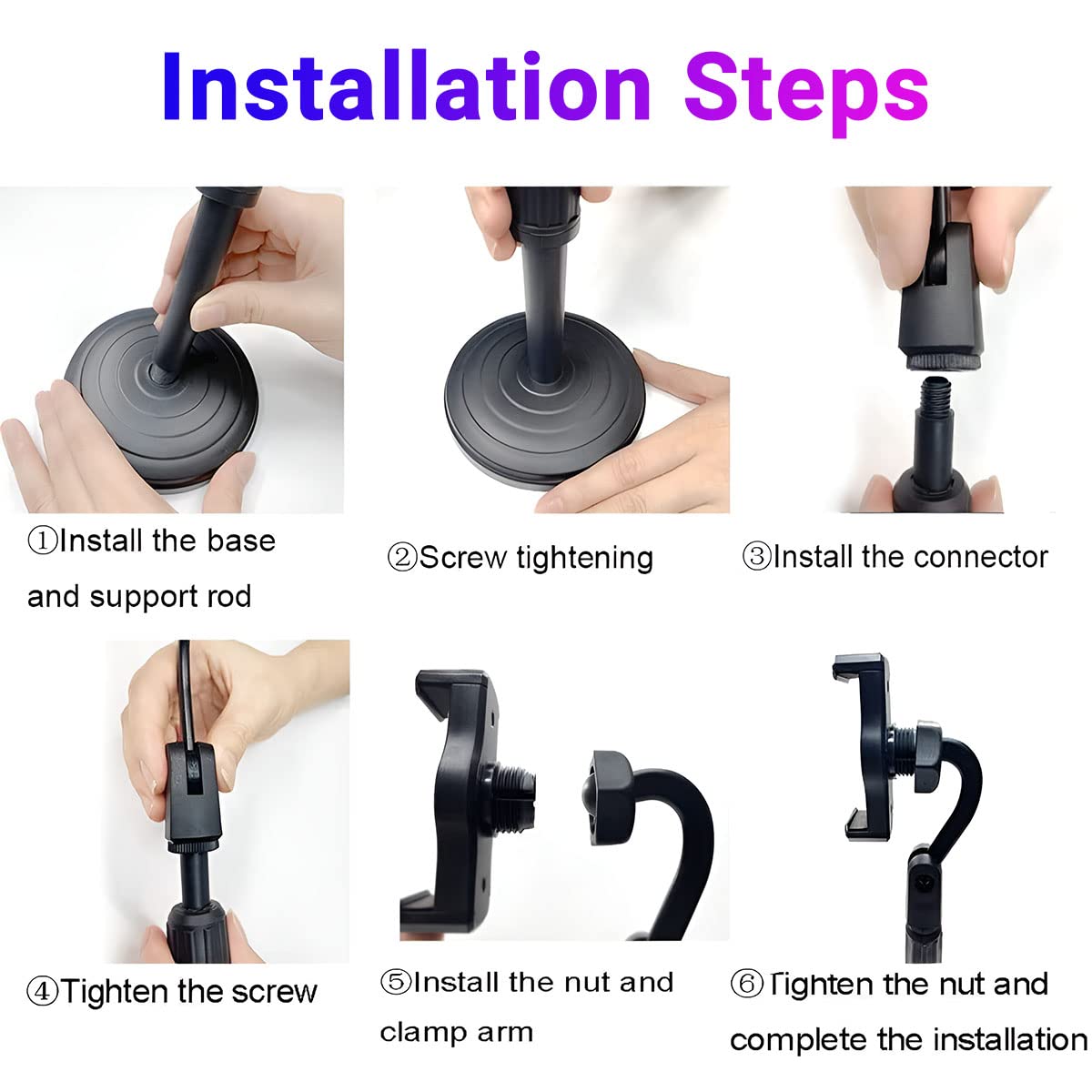 Installation Steps

①Install the base and support rod

②Screw tightening

③Install the connector

④Tighten the screw

⑤Install the nut and clamp arm

⑥Tighten the nut and complete the installation