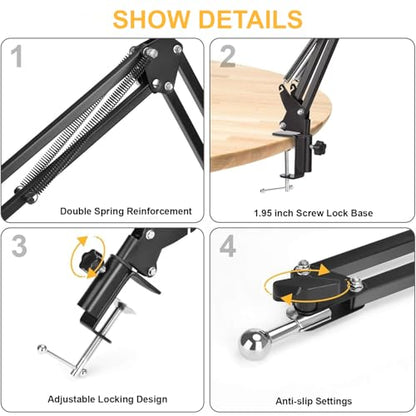 SHOW DETAILS

1

Double Spring Reinforcement

2

1.95 inch Screw Lock Base

3

Adjustable Locking Design

4

Anti-slip Settings