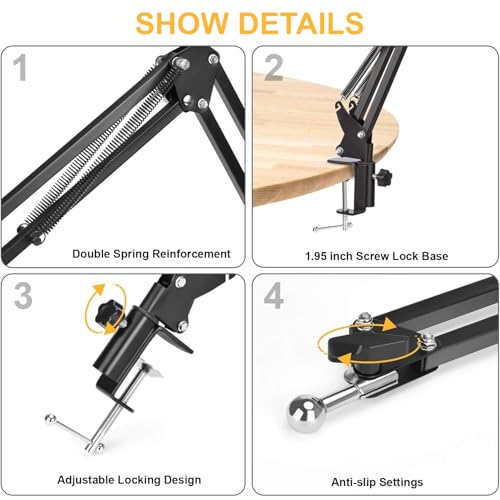 SHOW DETAILS

1

Double Spring Reinforcement

2

1.95 inch Screw Lock Base

3

Adjustable Locking Design

4

Anti-slip Settings